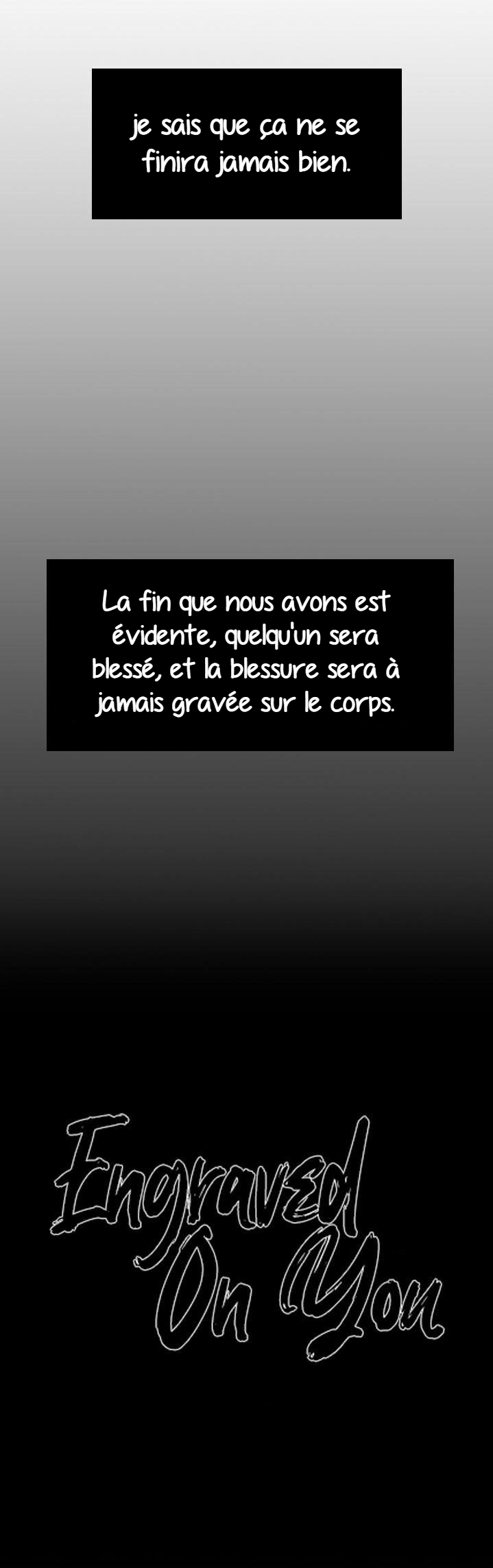 je sais que ça ne se finira jamais bien.

La fin que nous avons est évidente, quelqu'un sera blessé, et la blessure sera à jamais gravée sur le corps.

Engraved
On You